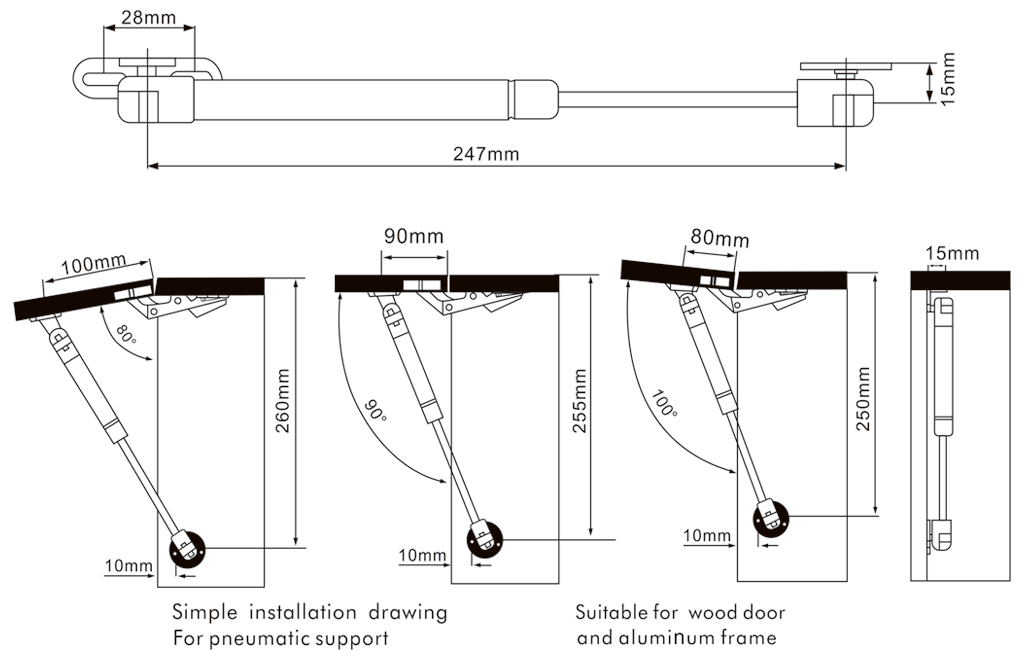 28mm
15mm
247mm

100mm
80°
260mm
10mm

90mm
90°
255mm
10mm

80mm
100°
250mm
10mm

15mm

Simple installation drawing
For pneumatic support

Suitable for wood door
and aluminum frame